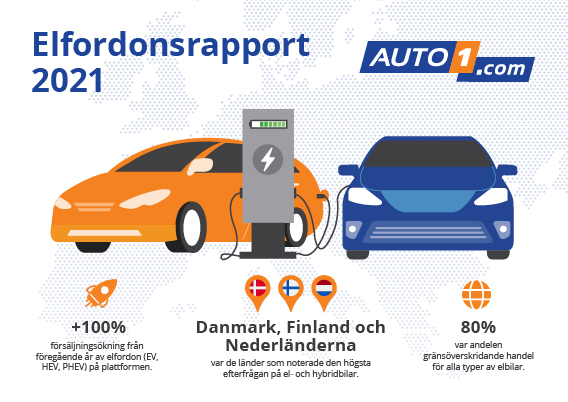 Elfordonsrapport 2021

AUTO1.com

+100%
försäljningsökning från föregående år av elfordon (EV, HEV, PHEV) på plattformen.

Danmark, Finland och Nederländerna
var de länder som noterade den högsta efterfrågan på el- och hybridbilar.

80%
var andelen gränsöverskridande handel för alla typer av elbilar.